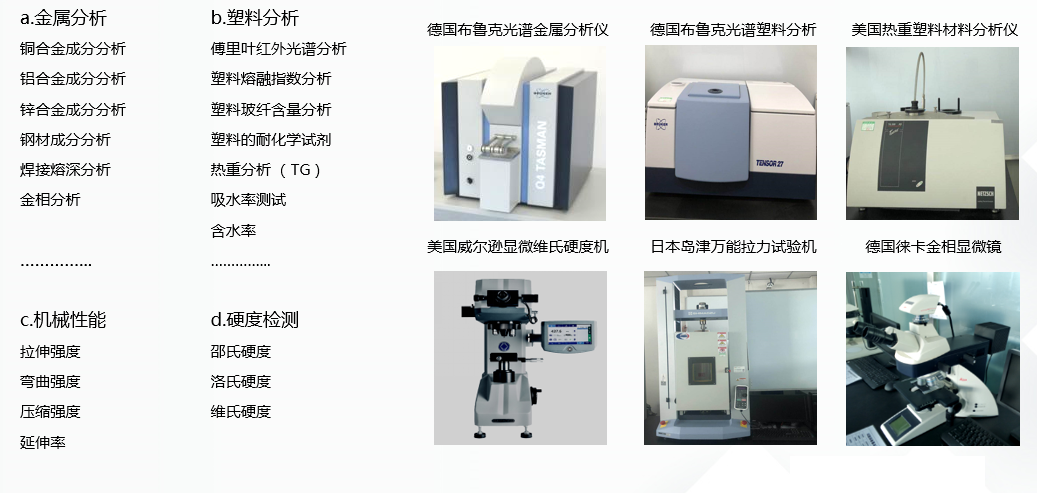 a.金属分析
铜合金成分分析
铝合金成分分析
锌合金成分分析
钢材成分分析
焊接熔深分析
金相分析
...............

b.塑料分析
傅里叶红外光谱分析
塑料熔融指数分析
塑料玻纤含量分析
塑料的耐化学试剂
热重分析 （TG）
吸水率测试
含水率
...............

c.机械性能
拉伸强度
弯曲强度
压缩强度
延伸率

d.硬度检测
邵氏硬度
洛氏硬度
维氏硬度

德国布鲁克光谱金属分析仪
Q4 TASMAN

德国布鲁克光谱塑料分析
TENSOR 27

美国热重塑料材料分析仪
NETZSCH

美国威尔逊显微维氏硬度机

日本岛津万能拉力试验机

德国徕卡金相显微镜